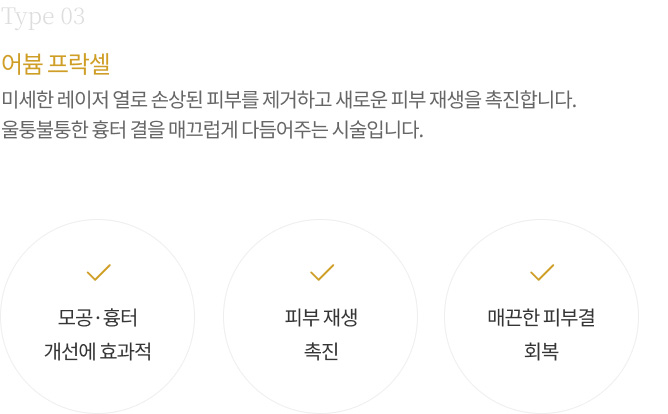 Type 03

어븀 프락셀

미세한 레이저 열로 손상된 피부를 제거하고 새로운 피부 재생을 촉진합니다.
울퉁불퉁한 흉터 결을 매끄럽게 다듬어주는 시술입니다.

모공·흉터
개선에 효과적

피부 재생
촉진

매끈한 피부결
회복